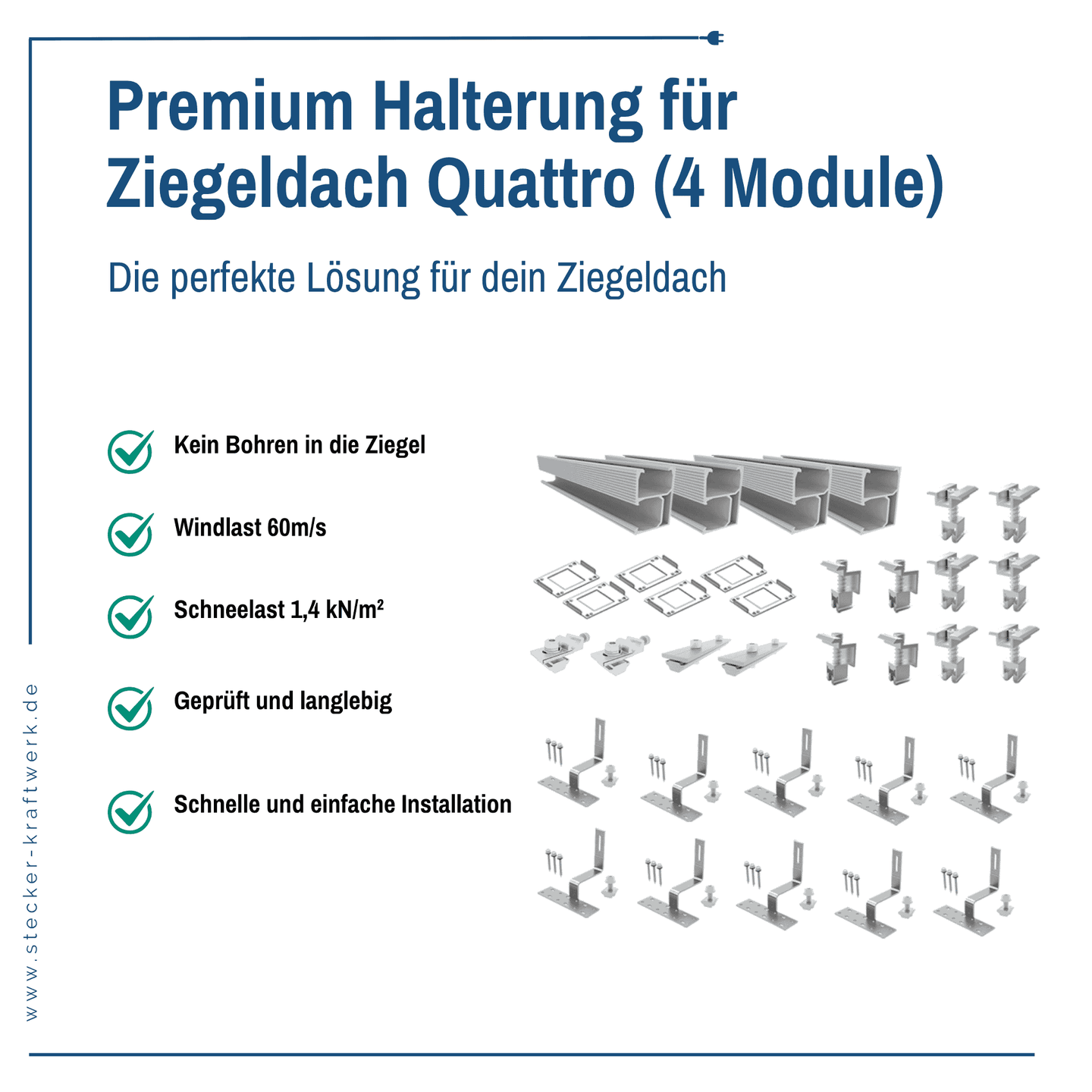 Premium Halterung für Ziegeldach Quattro (4 Module)

Die perfekte Lösung für dein Ziegeldach

Kein Bohren in die Ziegel

Windlast 60m/s

Schneelast 1,4 kN/m²

Geprüft und langlebig

Schnelle und einfache Installation

www.stecker-kraftwerk.de