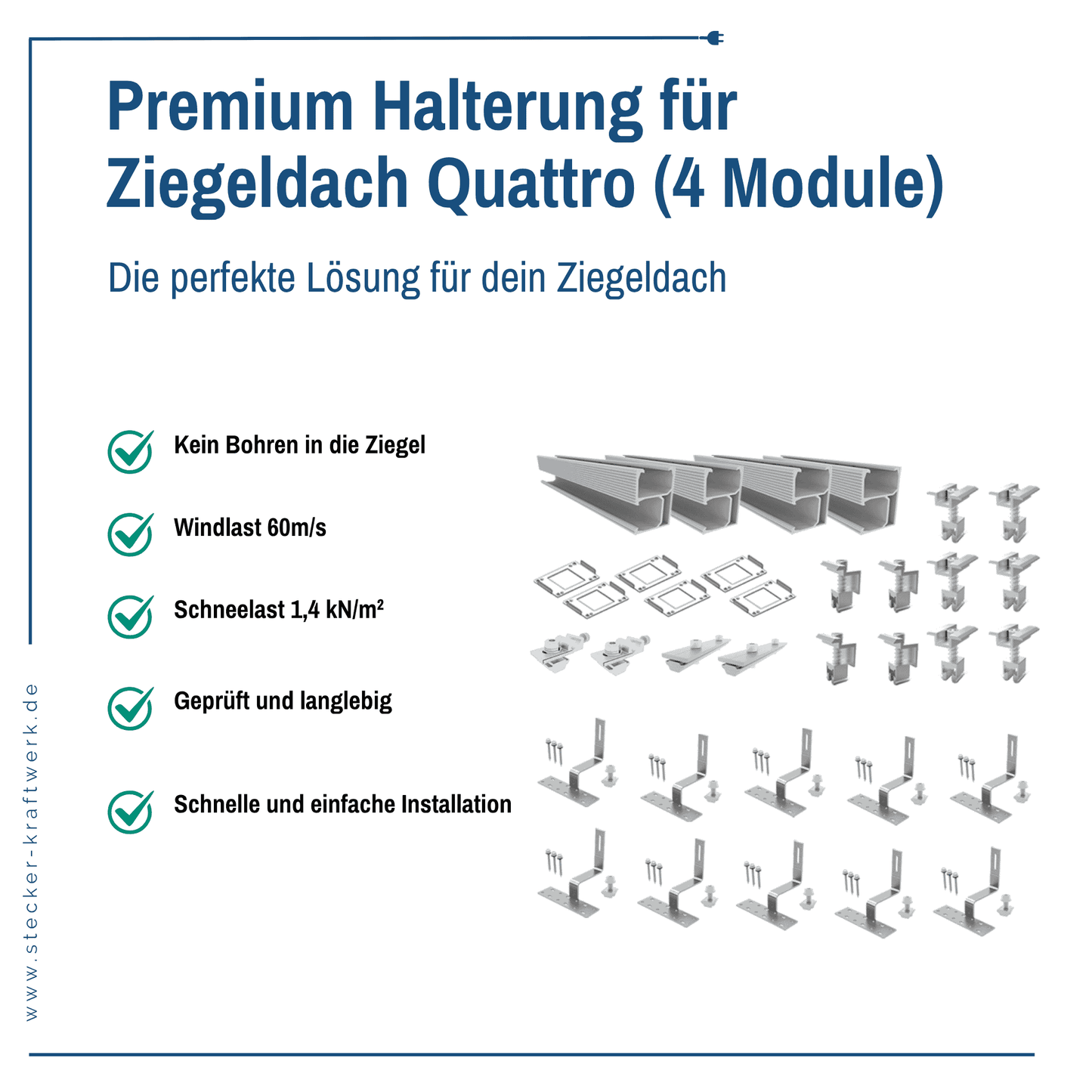 Premium Halterung für Ziegeldach Quattro (4 Module)

Die perfekte Lösung für dein Ziegeldach

Kein Bohren in die Ziegel

Windlast 60m/s

Schneelast 1,4 kN/m²

Geprüft und langlebig

Schnelle und einfache Installation

www.stecker-kraftwerk.de